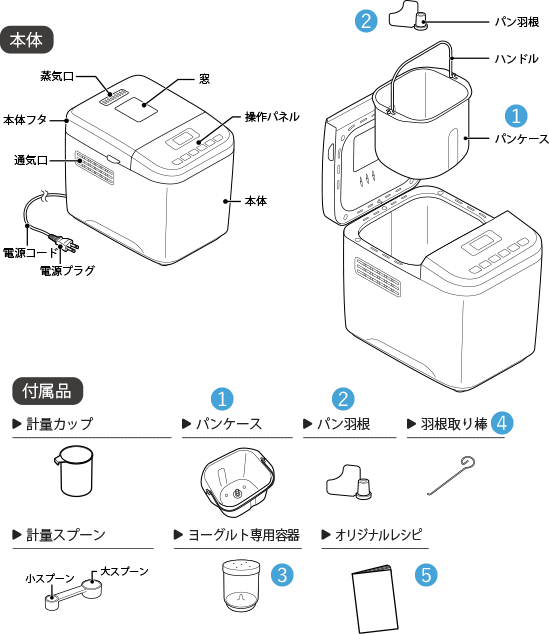 本体

蒸気口
窓
本体フタ
操作パネル
通気口
本体
電源コード
電源プラグ

2 パン羽根
ハンドル
1 パンケース

付属品

▶ 計量カップ

1
▶ パンケース

2
▶ パン羽根

▶ 羽根取り棒 4

▶ 計量スプーン
小スプーン
大スプーン

▶ ヨーグルト専用容器
3

▶ オリジナルレシピ
5