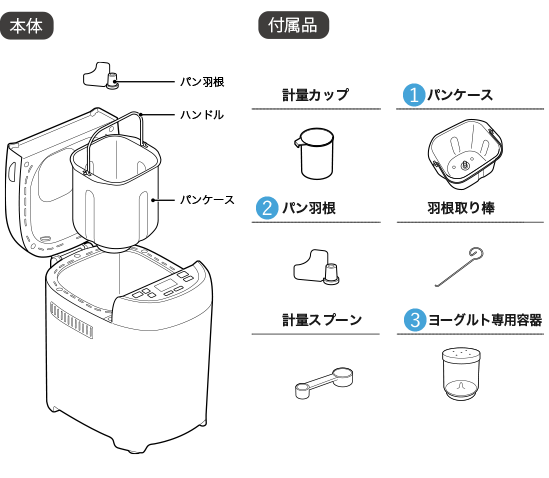 本体

パン羽根

ハンドル

パンケース

付属品

計量カップ

1 パンケース

2 パン羽根

羽根取り棒

計量スプーン

3 ヨーグルト専用容器