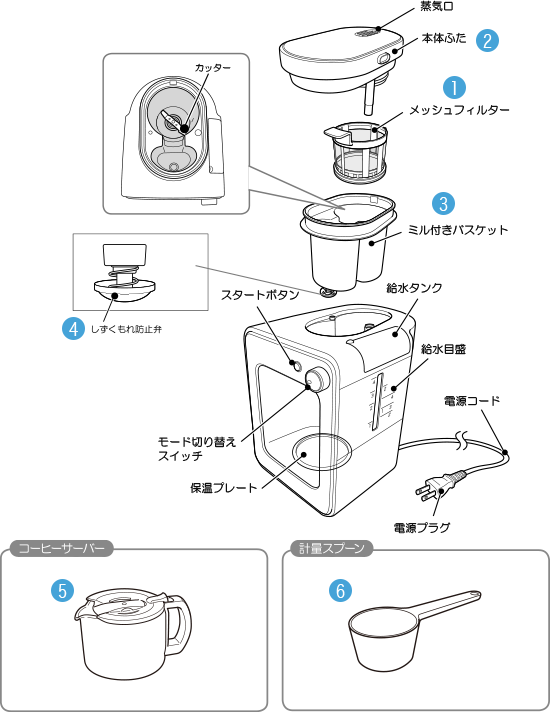 蒸気口

本体ふた

2

カッター

1

メッシュフィルター

3

ミル付きバスケット

4

しずくもれ防止弁

スタートボタン

給水タンク

給水目盛

電源コード

モード切り替えスイッチ

保温プレート

電源プラグ

コーヒーサーバー

5

計量スプーン

6