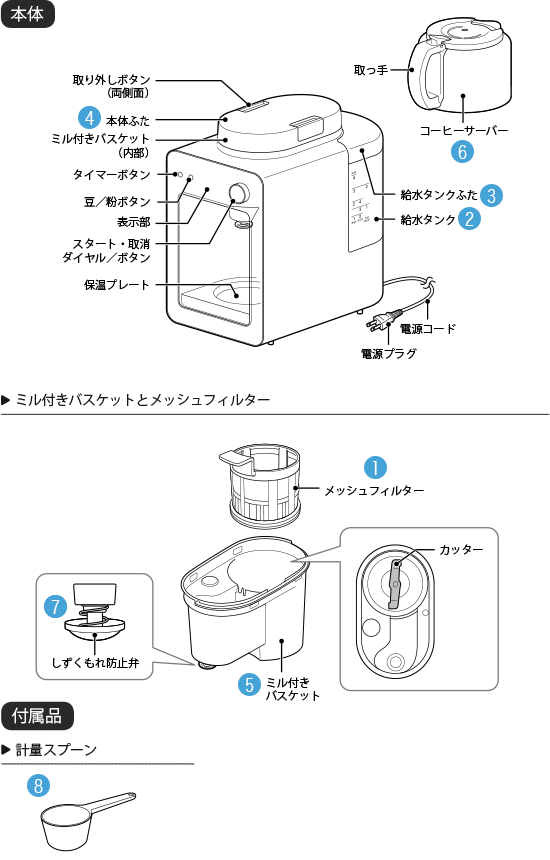 本体

取り外しボタン
（両側面）

4 本体ふた

ミル付きバスケット
（内部）

タイマーボタン

豆／粉ボタン

表示部

スタート・取消
ダイヤル／ボタン

保温プレート

取っ手

コーヒーサーバー

6

給水タンクふた 3

給水タンク 2

電源コード

電源プラグ

▶ ミル付きバスケットとメッシュフィルター

1

メッシュフィルター

カッター

7

しずくもれ防止弁

5 ミル付き
バスケット

付属品

▶ 計量スプーン

8