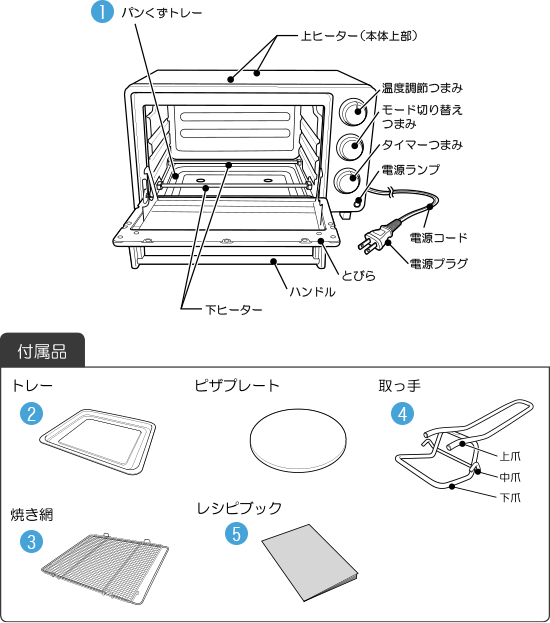 1 パンくずトレー

上ヒーター（本体上部）

温度調節つまみ

モード切り替えつまみ

タイマーつまみ

電源ランプ

電源コード

電源プラグ

とびら

ハンドル

下ヒーター

付属品

トレー

2

ピザプレート

取っ手

4

上爪

中爪

下爪

焼き網

3

レシピブック

5