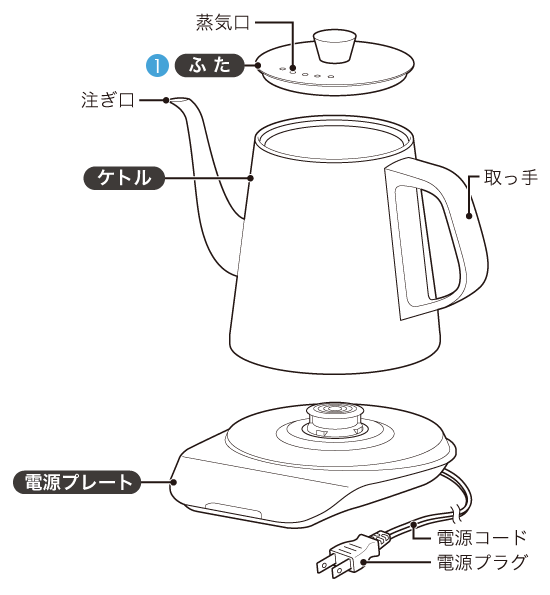 蒸気口

1 ふた

注ぎ口

ケトル

取っ手

電源プレート

電源コード

電源プラグ