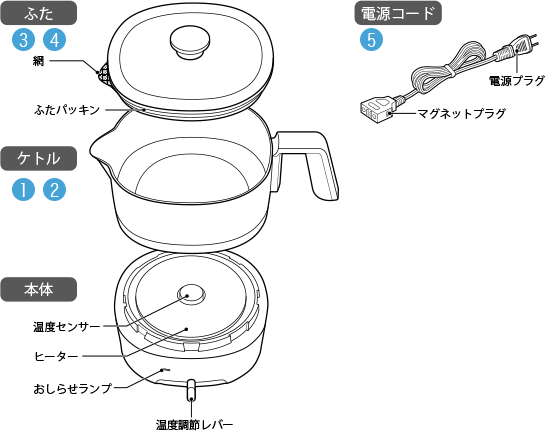 ふた
3 4
網
ふたパッキン

ケトル
1 2

本体
温度センサー
ヒーター
おしらせランプ
温度調節レバー

電源コード
5
電源プラグ
マグネットプラグ