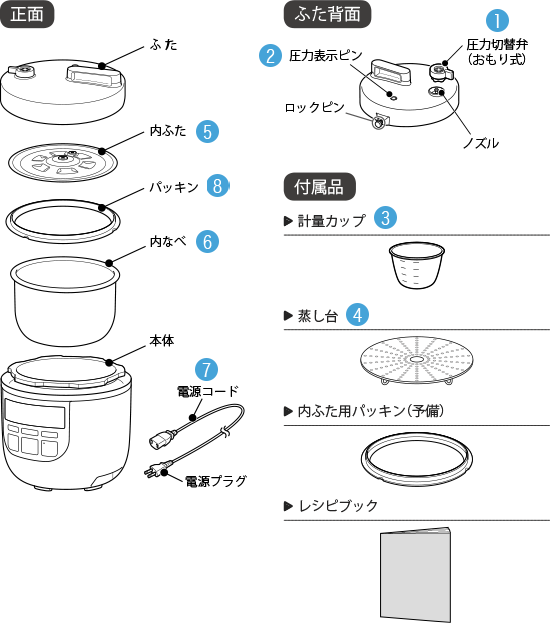 正面

ふた

内ふた 5

パッキン 8

内なべ 6

本体

7
電源コード

電源プラグ

ふた背面

1
圧力切替弁
(おもり式)

2 圧力表示ピン

ロックピン

ノズル

付属品

▶ 計量カップ 3

▶ 蒸し台 4

▶ 内ふた用パッキン(予備)

▶ レシピブック