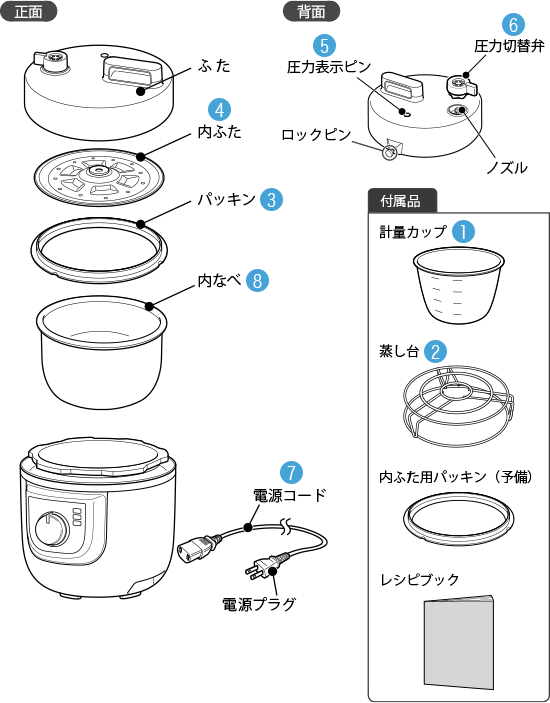 正面

ふた

4
内ふた

パッキン 3

内なべ 8

7
電源コード

電源プラグ

背面

5
圧力表示ピン

6
圧力切替弁

ロックピン

ノズル

付属品

計量カップ 1

蒸し台 2

内ふた用パッキン（予備）

レシピブック