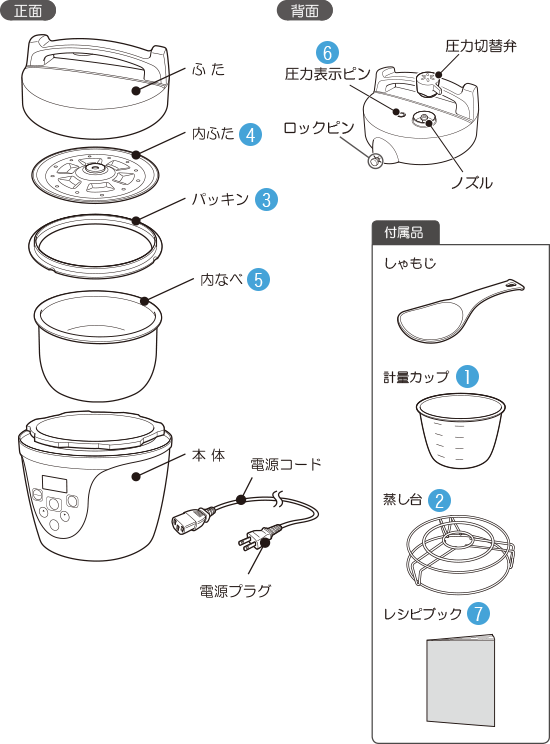 正面

ふた

内ふた 4

パッキン 3

内なべ 5

本体

電源コード

電源プラグ

背面

6

圧力表示ピン

圧力切替弁

ロックピン

ノズル

付属品

しゃもじ

計量カップ 1

蒸し台 2

レシピブック 7