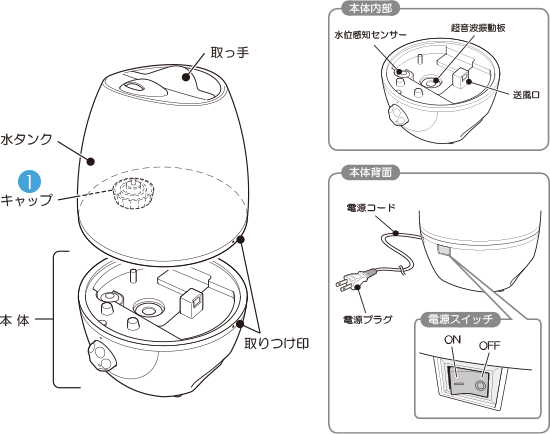 取っ手

水タンク

1
キャップ

本 体

取りつけ印

本体内部

水位感知センサー

超音波振動板

送風口

本体背面

電源コード

電源プラグ

電源スイッチ

ON

OFF