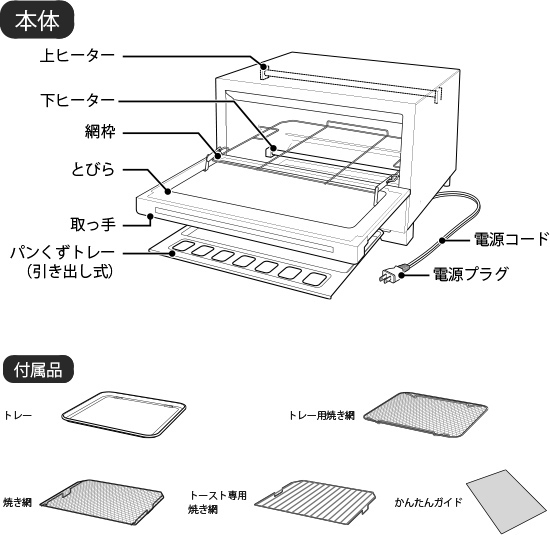 本体

上ヒーター

下ヒーター

網枠

とびら

取っ手

パンくずトレー
（引き出し式）

電源コード

電源プラグ

付属品

トレー

トレー用焼き網

焼き網

トースト専用
焼き網

かんたんガイド