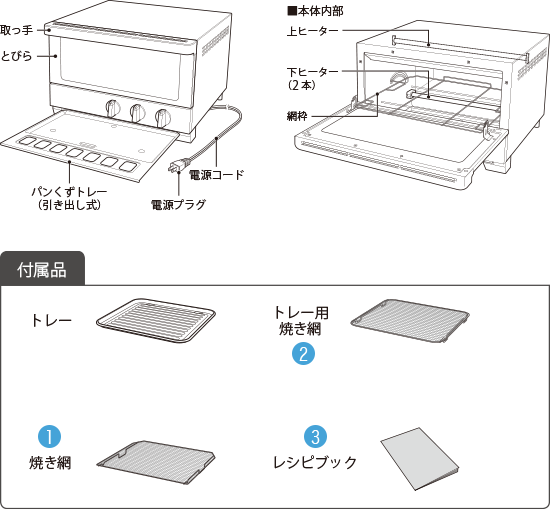 取っ手
とびら
パンくずトレー
（引き出し式）
電源コード
電源プラグ

■本体内部
上ヒーター
下ヒーター
（2本）
網枠

付属品

トレー

トレー用
焼き網
2

1
焼き網

3
レシピブック