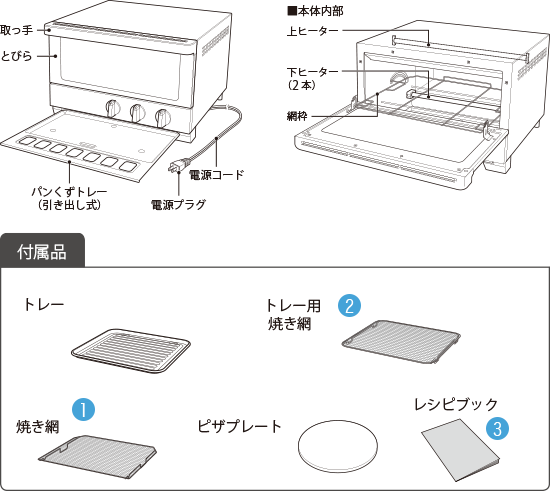 取っ手
とびら
パンくずトレー
(引き出し式)
電源コード
電源プラグ

■本体内部
上ヒーター
下ヒーター
(2本)
網枠

付属品

トレー

トレー用
焼き網
2

1
焼き網

ピザプレート

レシピブック
3