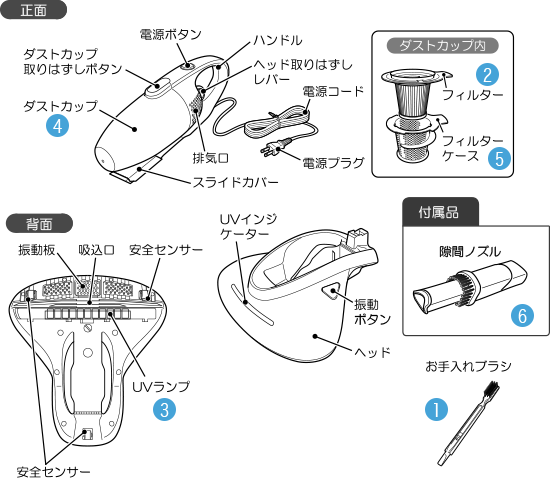 正面

電源ボタン

ハンドル

ダストカップ取りはずしボタン

ヘッド取りはずしレバー

電源コード

ダストカップ

4

排気口

電源プラグ

スライドカバー

ダストカップ内

2

フィルター

フィルターケース

5

背面

振動板

吸込口

安全センサー

UVランプ

3

安全センサー

UVインジケーター

振動ボタン

ヘッド

付属品

隙間ノズル

6

お手入れブラシ

1